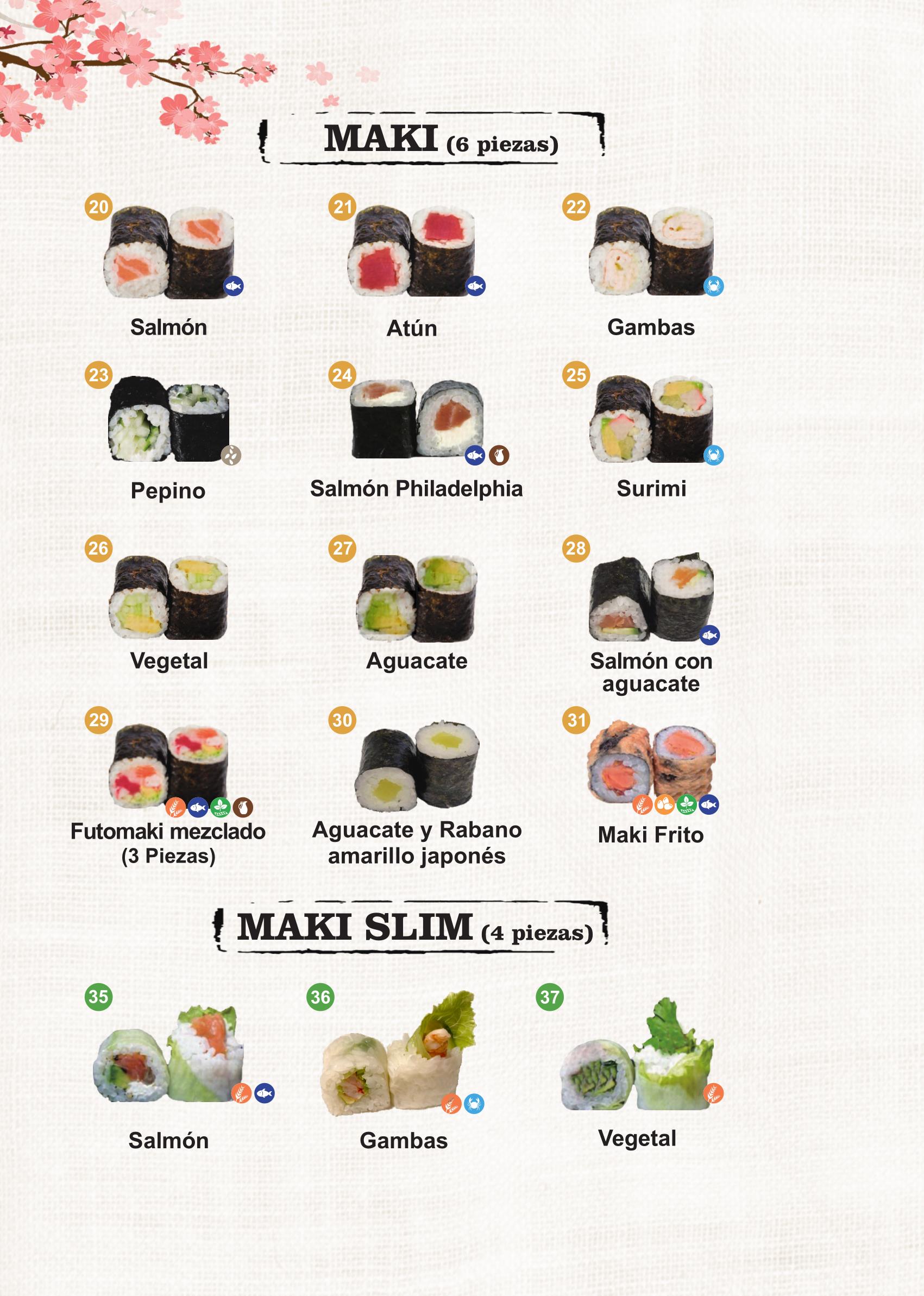 MAKI (6 piezas)

20
Salmón

21
Atún

22
Gambas

23
Pepino

24
Salmón Philadelphia

25
Surimi

26
Vegetal

27
Aguacate

28
Salmón con aguacate

29
Futomaki mezclado (3 Piezas)

30
Aguacate y Rabano amarillo japonés

31
Maki Frito

MAKI SLIM (4 piezas)

35
Salmón

36
Gambas

37
Vegetal